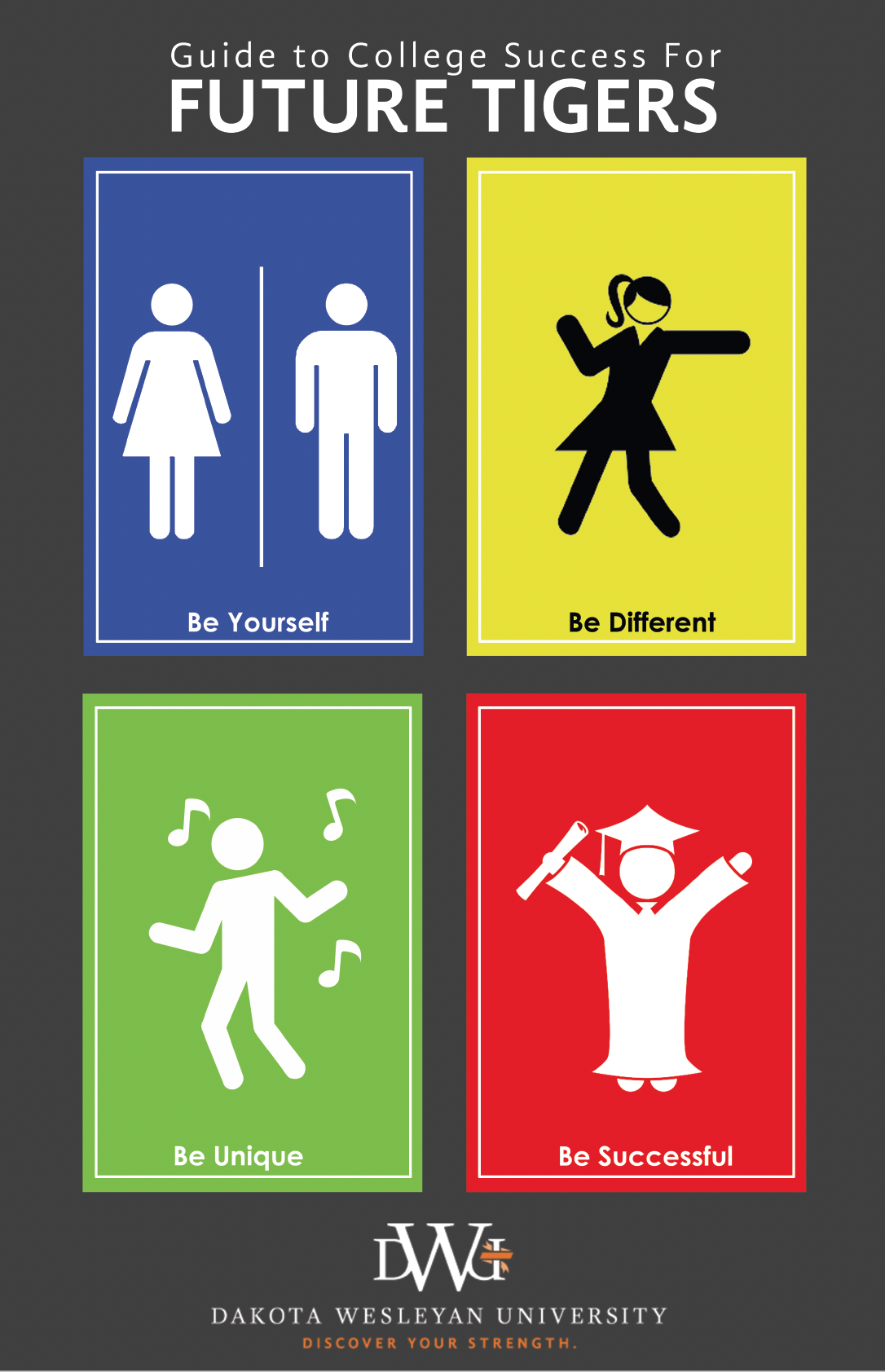 Guide to College Success For
FUTURE TIGERS

Be Yourself

Be Different

Be Unique

Be Successful

DWU

DAKOTA WESLEYAN UNIVERSITY
DISCOVER YOUR STRENGTH.